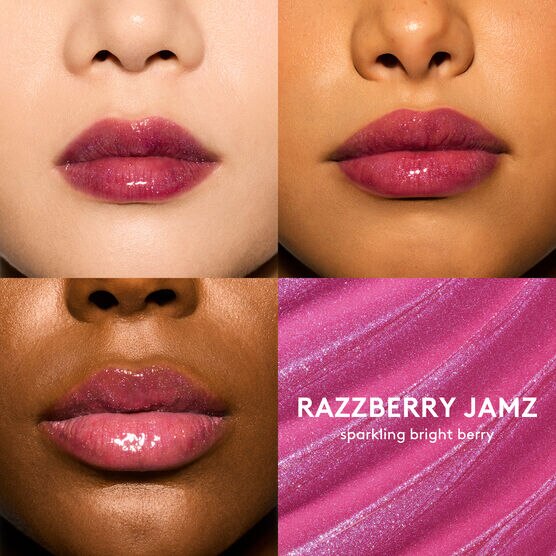 RAZZBERRY JAMZ
sparkling bright berry